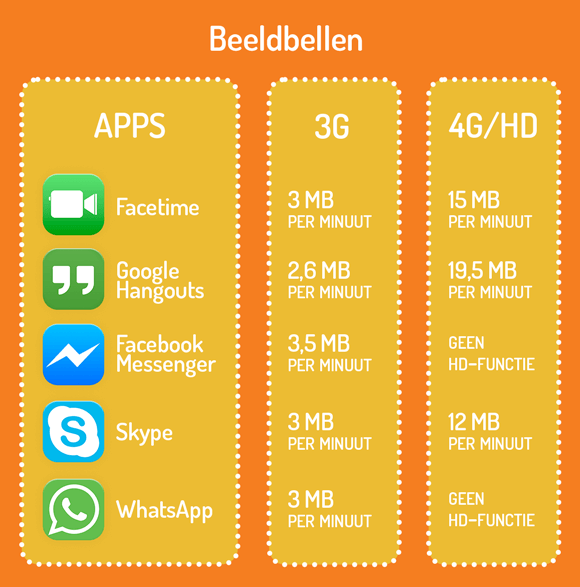 Beeldbellen

| APPS | 3G | 4G/HD |
|---|---|---|
| Facetime | 3 MB PER MINUUT | 15 MB PER MINUUT |
| Google Hangouts | 2,6 MB PER MINUUT | 19,5 MB PER MINUUT |
| Facebook Messenger | 3,5 MB PER MINUUT | GEEN HD-FUNCTIE |
| Skype | 3 MB PER MINUUT | 12 MB PER MINUUT |
| WhatsApp | 3 MB PER MINUUT | GEEN HD-FUNCTIE |